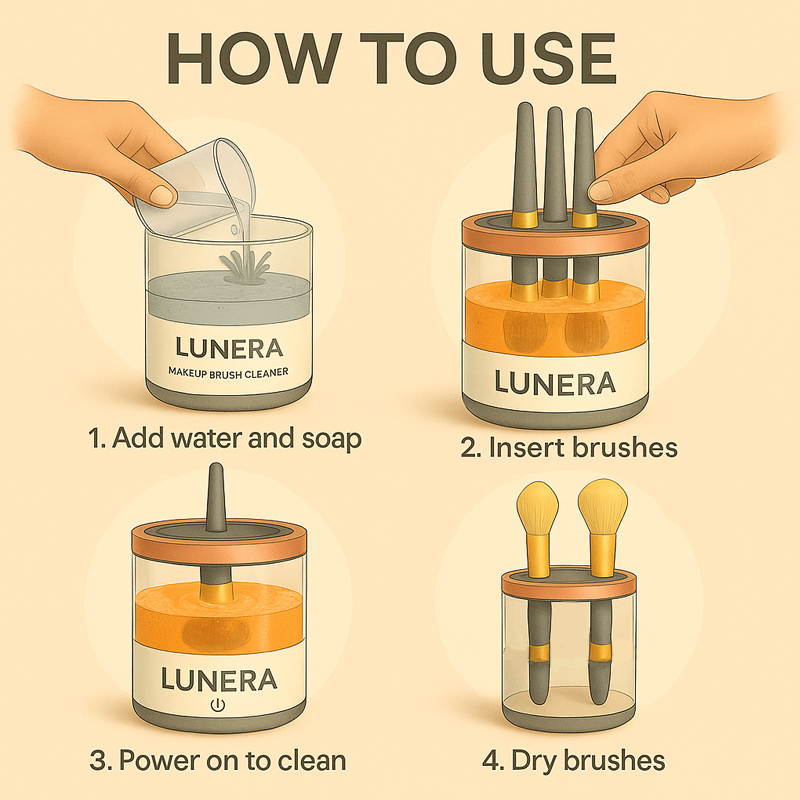 HOW TO USE

LUNERA
MAKEUP BRUSH CLEANER

1. Add water and soap

LUNERA

2. Insert brushes

LUNERA

3. Power on to clean

4. Dry brushes